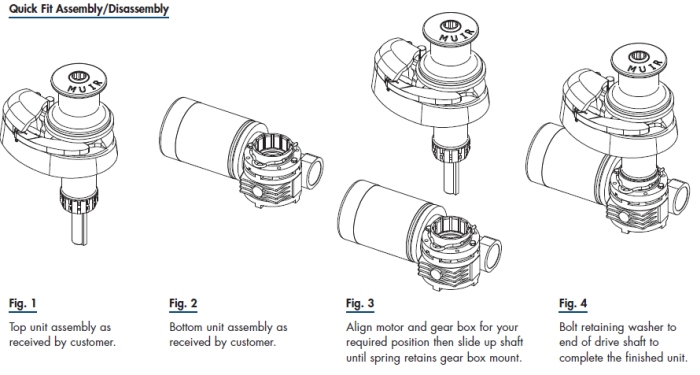 Quick Fit Assembly/Disassembly

MUIR

MUIR

MUIR

Fig. 1
Top unit assembly as received by customer.

Fig. 2
Bottom unit assembly as received by customer.

Fig. 3
Align motor and gear box for your required position then slide up shaft until spring retains gear box mount.

Fig. 4
Bolt retaining washer to end of drive shaft to complete the finished unit.